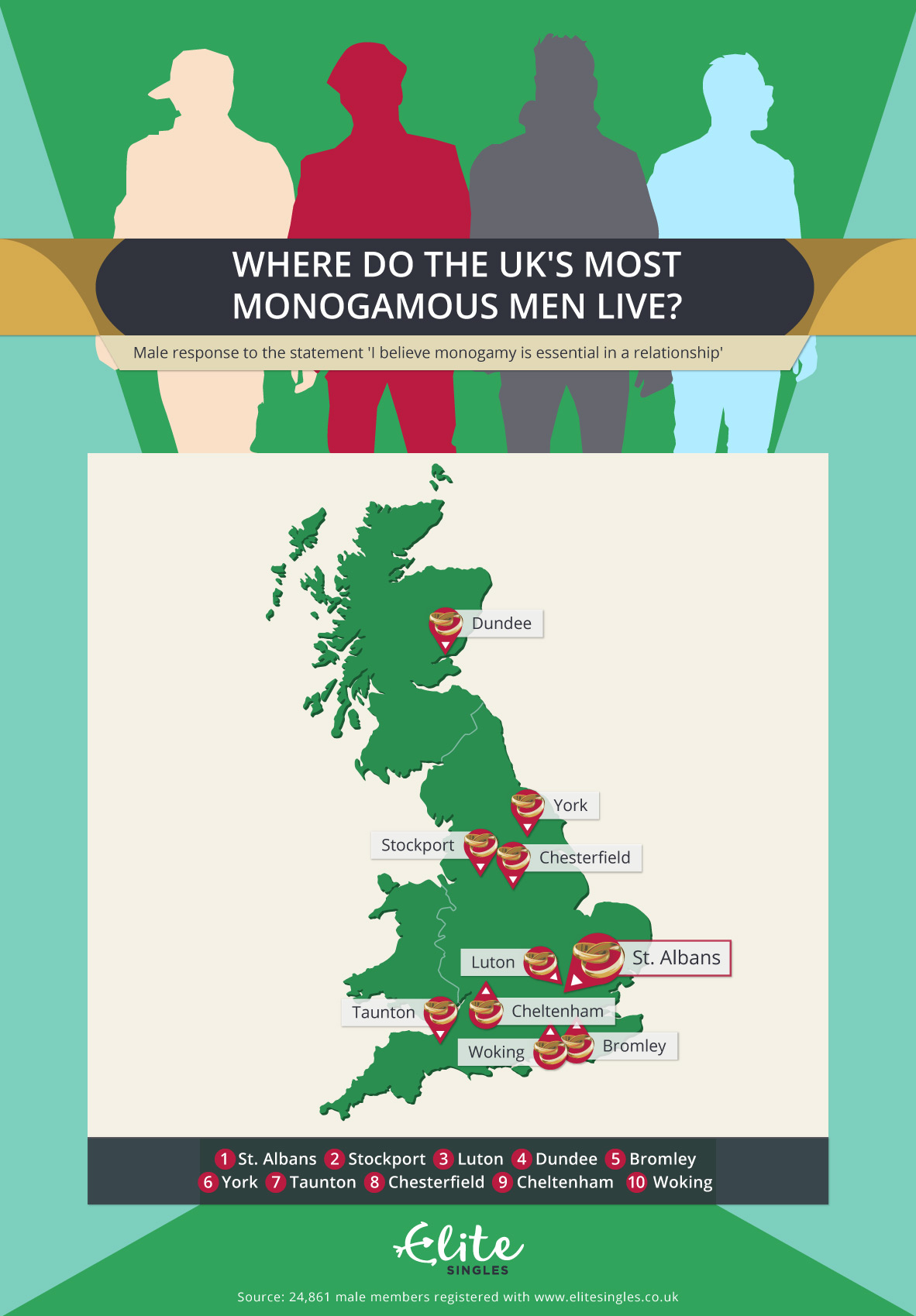 WHERE DO THE UK'S MOST MONOGAMOUS MEN LIVE?

Male response to the statement 'I believe monogamy is essential in a relationship'

Dundee

York

Stockport

Chesterfield

Luton

St. Albans

Taunton

Cheltenham

Woking

Bromley

1 St. Albans 2 Stockport 3 Luton 4 Dundee 5 Bromley
6 York 7 Taunton 8 Chesterfield 9 Cheltenham 10 Woking

Elite SINGLES

Source: 24,861 male members registered with www.elitesingles.co.uk